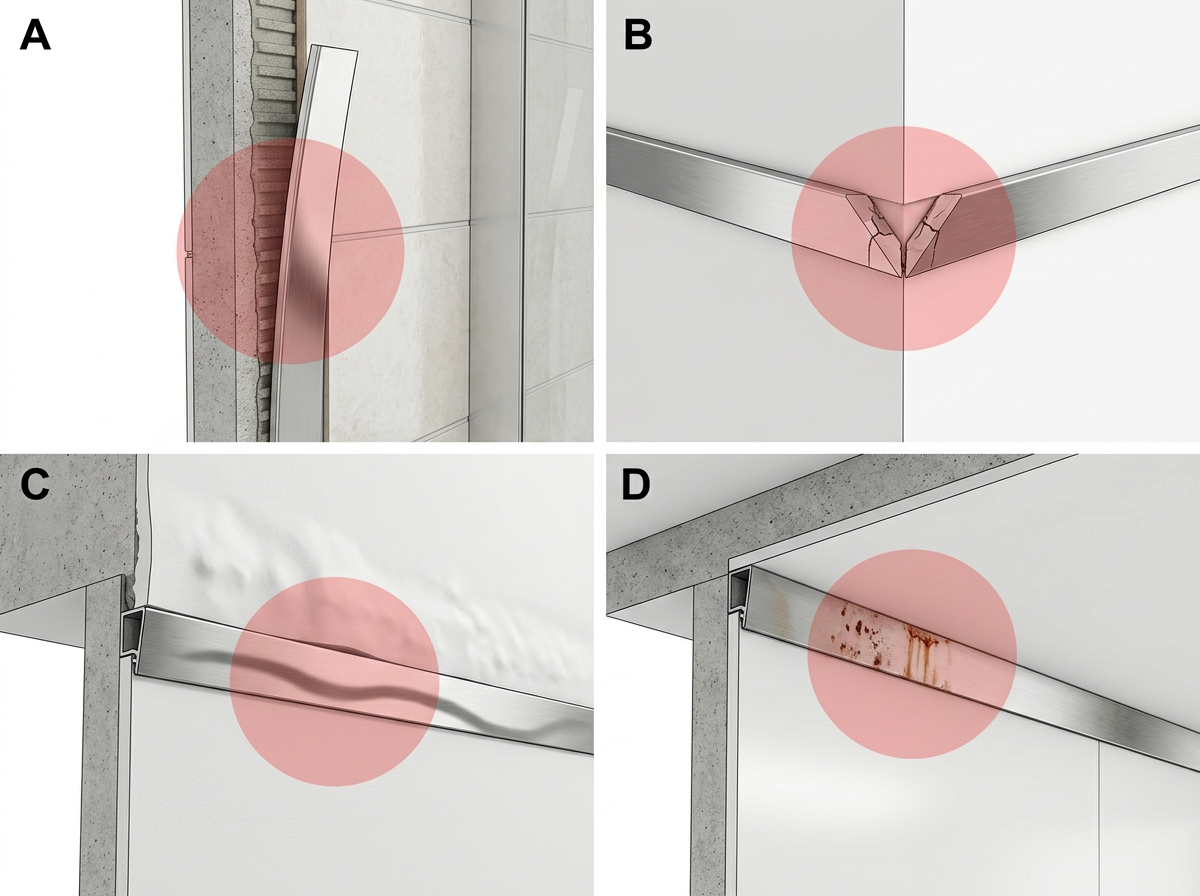 A

B

C

D